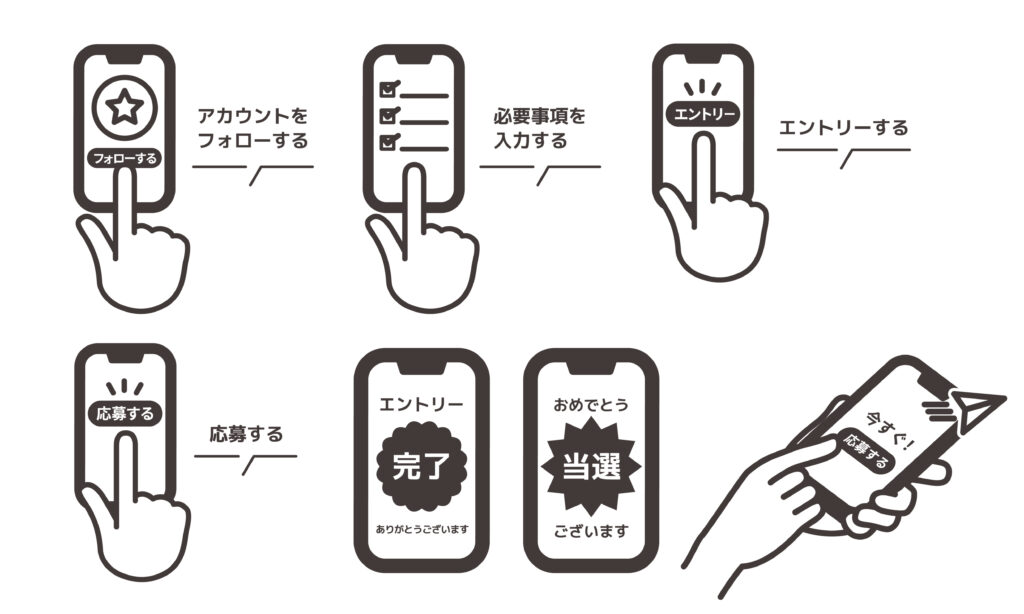 フォローする

アカウントをフォローする

必要事項を入力する

エントリー

エントリーする

応募する

応募する

エントリー

完了

ありがとうございます

おめでとう

当選

ございます

今すぐ!

応募する